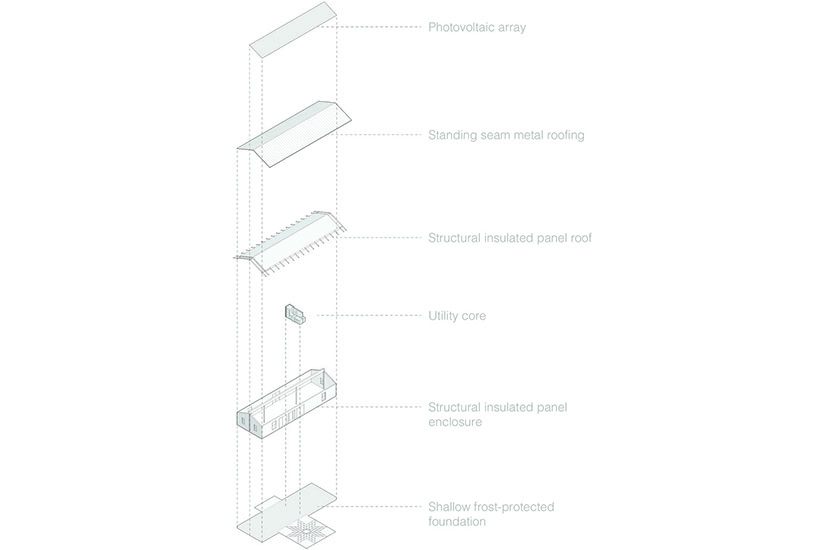 Photovoltaic array

Standing seam metal roofing

Structural insulated panel roof

Utility core

Structural insulated panel enclosure

Shallow frost-protected foundation